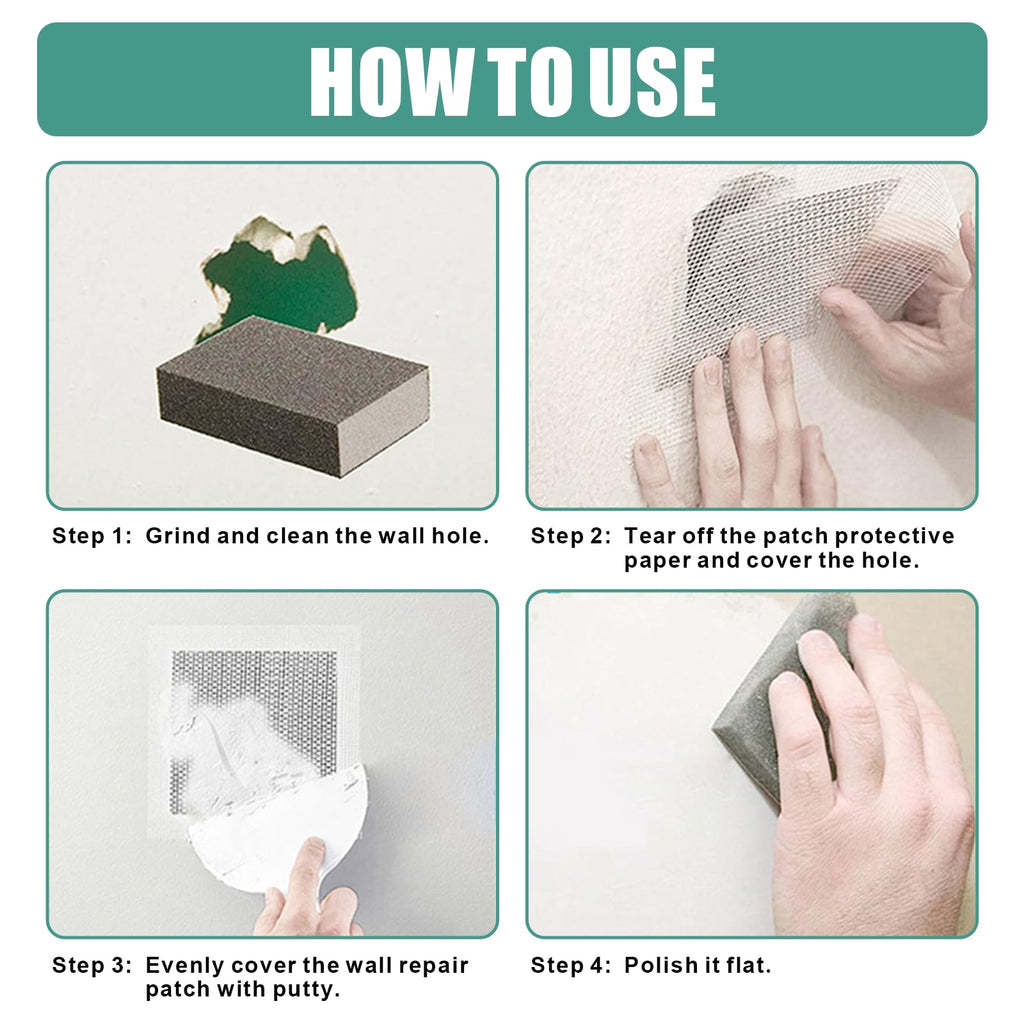 HOW TO USE

Step 1: Grind and clean the wall hole.

Step 2: Tear off the patch protective paper and cover the hole.

Step 3: Evenly cover the wall repair patch with putty.

Step 4: Polish it flat.