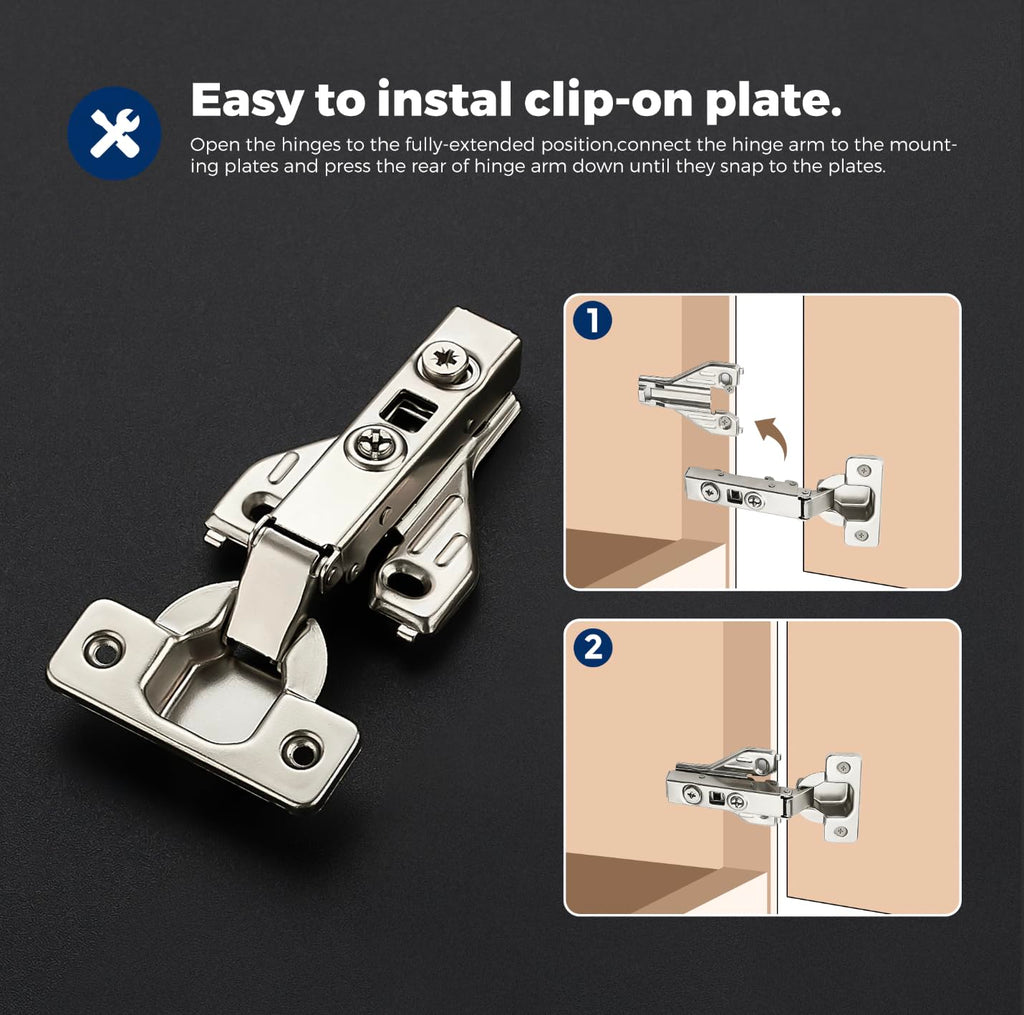 Easy to instal clip-on plate.

Open the hinges to the fully-extended position,connect the hinge arm to the mounting plates and press the rear of hinge arm down until they snap to the plates.

1

2